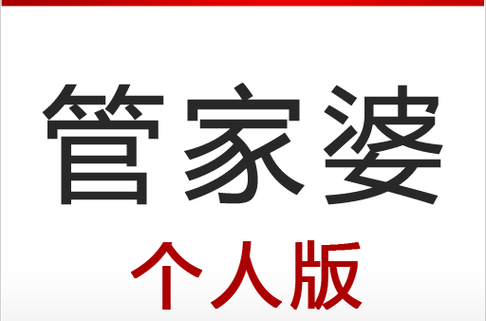 管家婆

个人版